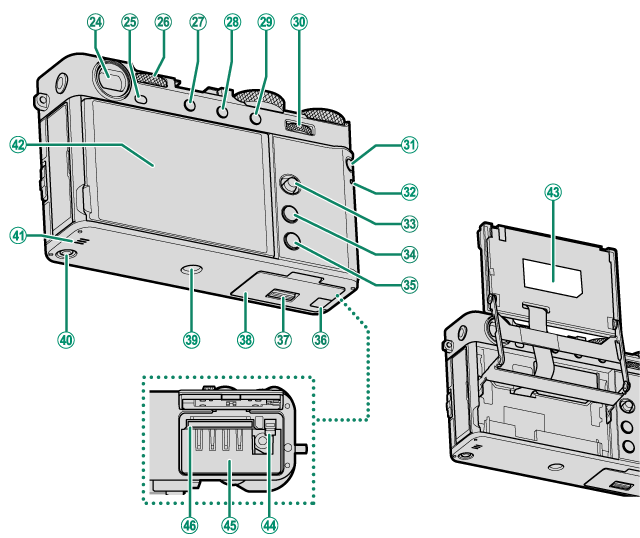 24 25 26 27 28 29 30
42
31
32
33
34
35
41
40 39 38 37 36
43
46 45 44