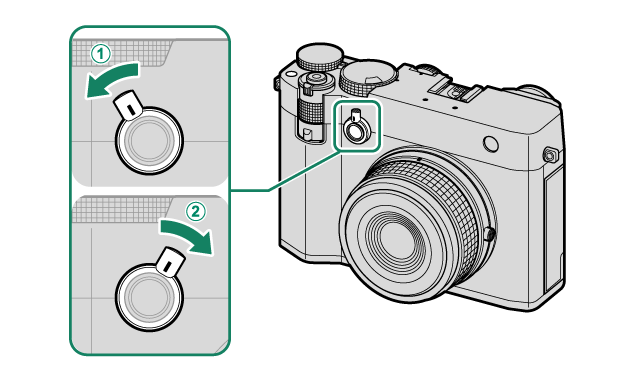 ①
②