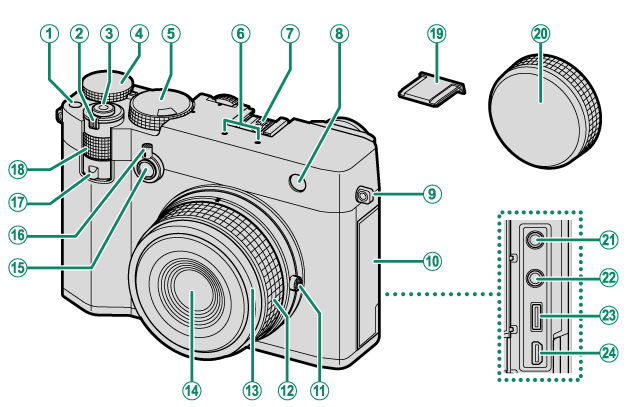 1 2 3 4 5 6 7 8 19 20
18
17
16
15
9
10
21
22
23
24
14 13 12 11