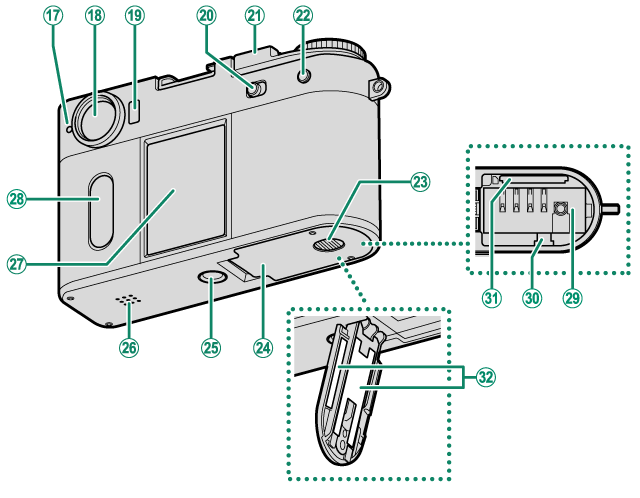 17
18
19
20
21
22
23
28
27
31
30
29
26
25
24
32