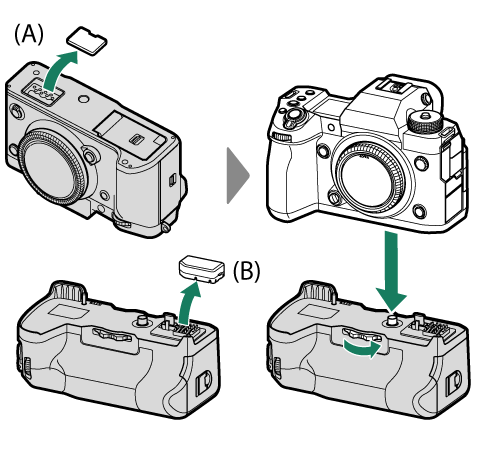 (A)

(B)