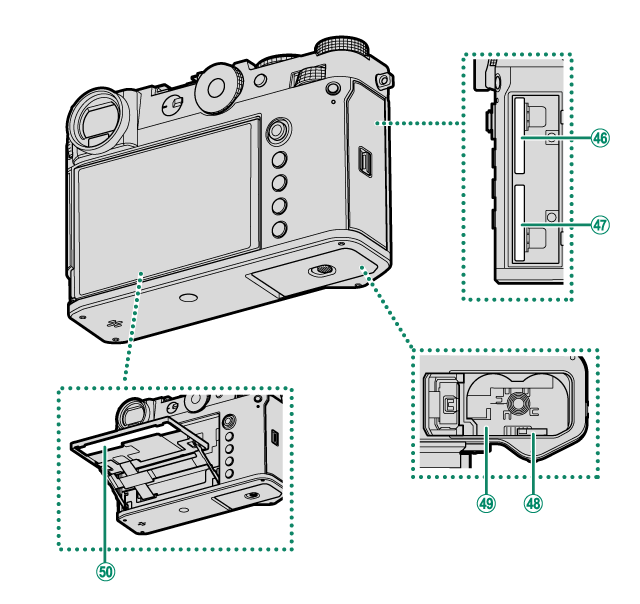 46
47
49
48
50