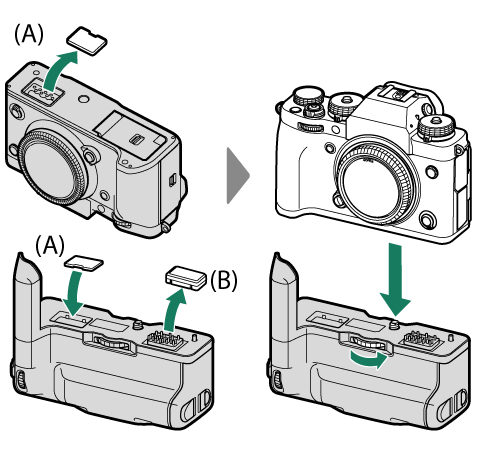 (A)

(A)

(B)