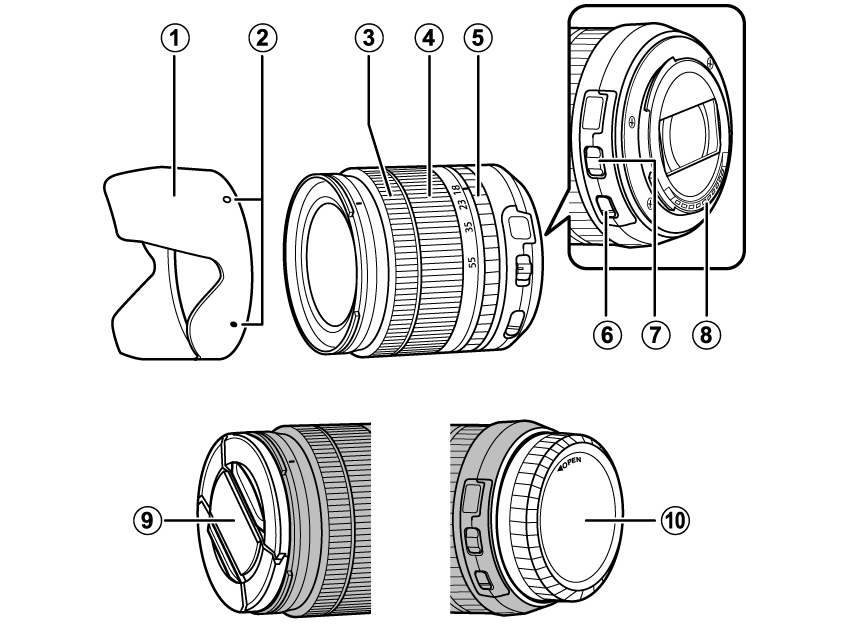 ①
②
③
④
⑤
18
23
35
55
⑥
⑦
⑧
⑨
OPEN
⑩