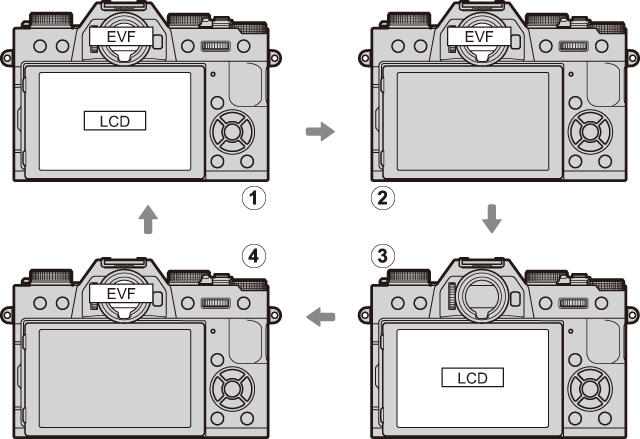 EVF

LCD

1

EVF

2

3

LCD

4

EVF