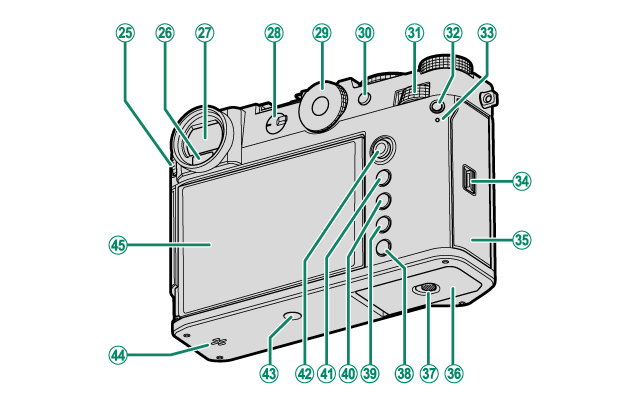 25 26 27 28 29 30 31 32 33
34
35
45
44
43 42 41 40 39 38 37 36