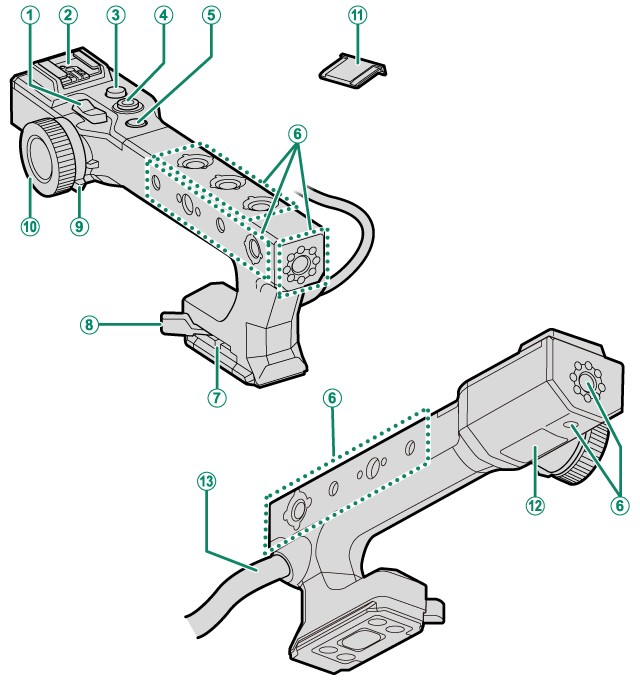 1
2
3
4
5
11
6
10
9
8
7
6
13
12
6