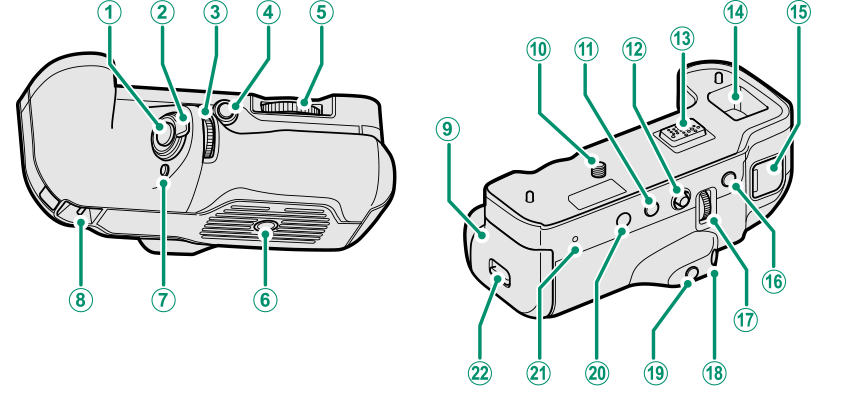 1
2
3
4
5
8
7
6
10
11
12
13
14
15
9
16
17
22
21
20
19
18